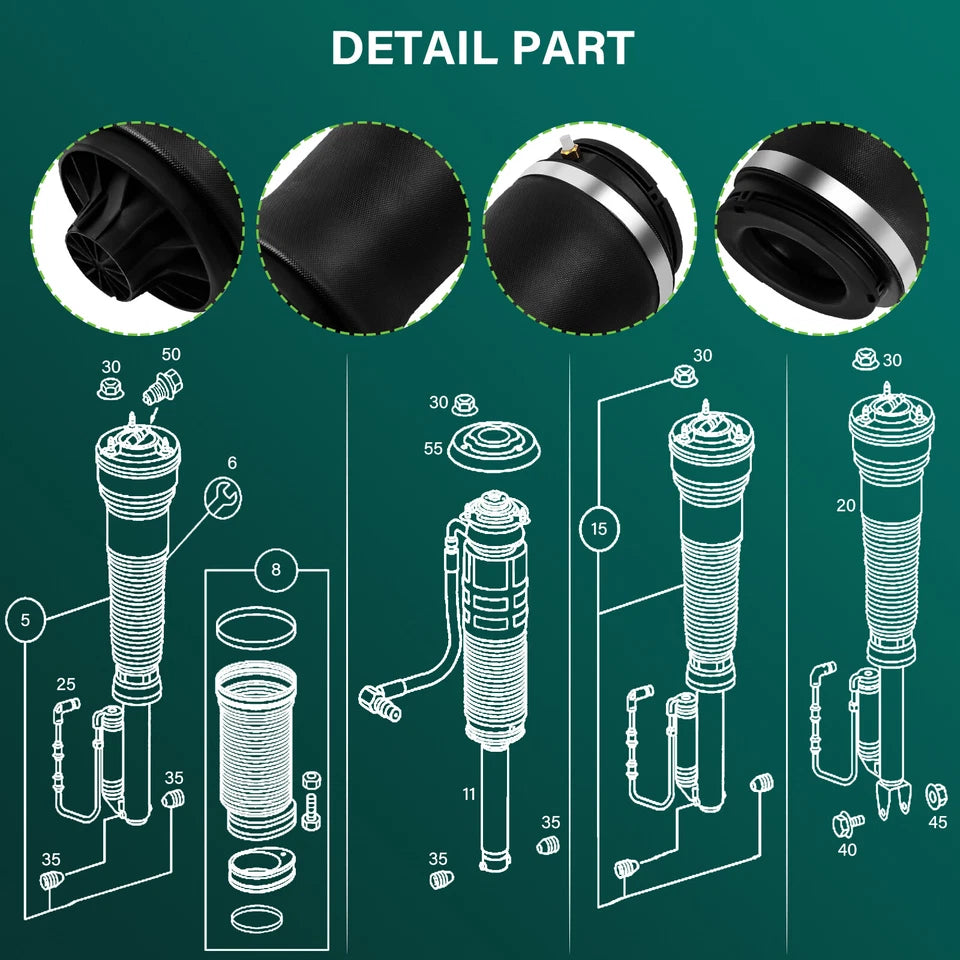 DETAIL PART

30
50
6
5
8
25
35
35

30
55
11
35
35

30
15

30
20
40
45